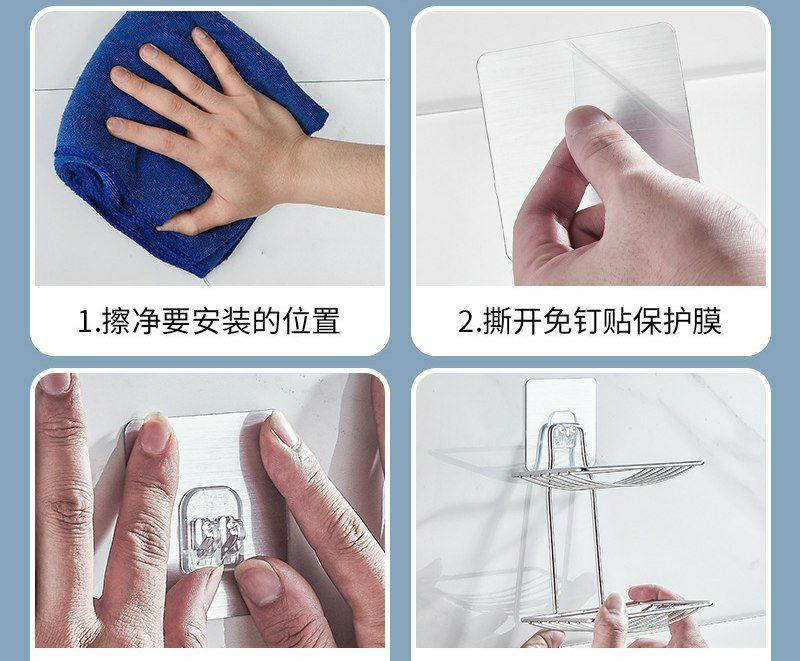 1.擦净要安装的位置

2.撕开免钉贴保护膜