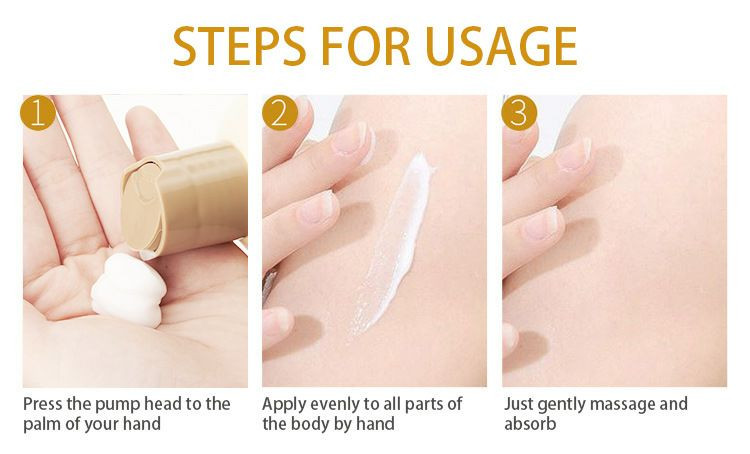 STEPS FOR USAGE

1

Press the pump head to the palm of your hand

2

Apply evenly to all parts of the body by hand

3

Just gently massage and absorb