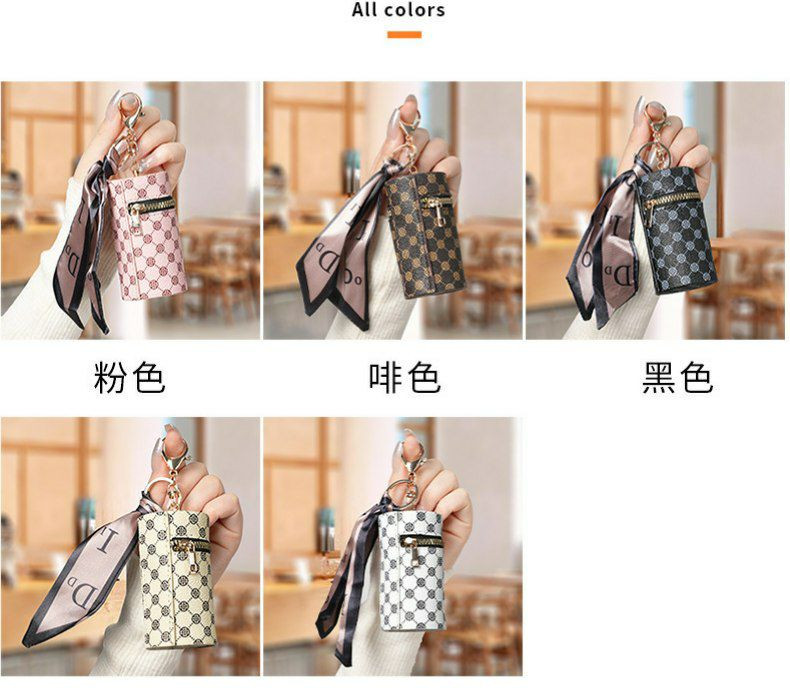 All colors

粉色

啡色

黑色