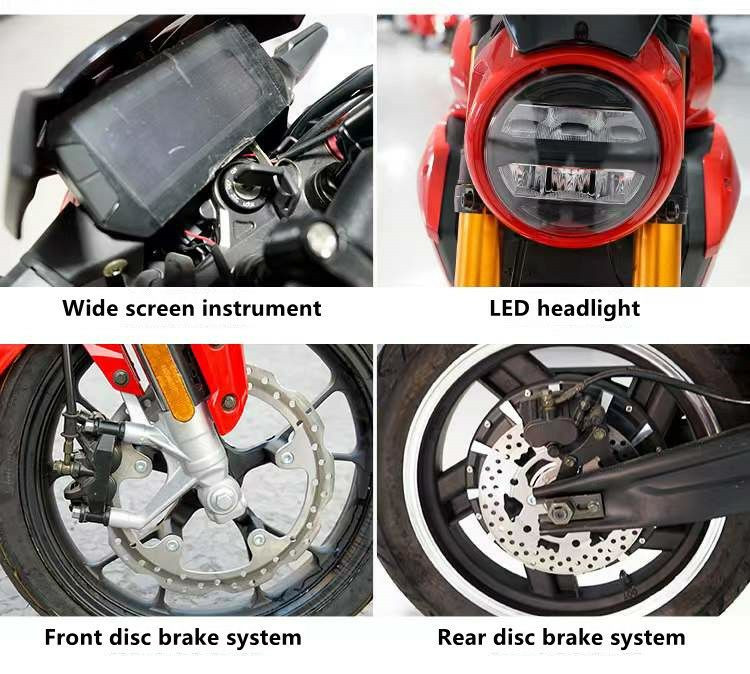 Wide screen instrument

LED headlight

Front disc brake system

Rear disc brake system